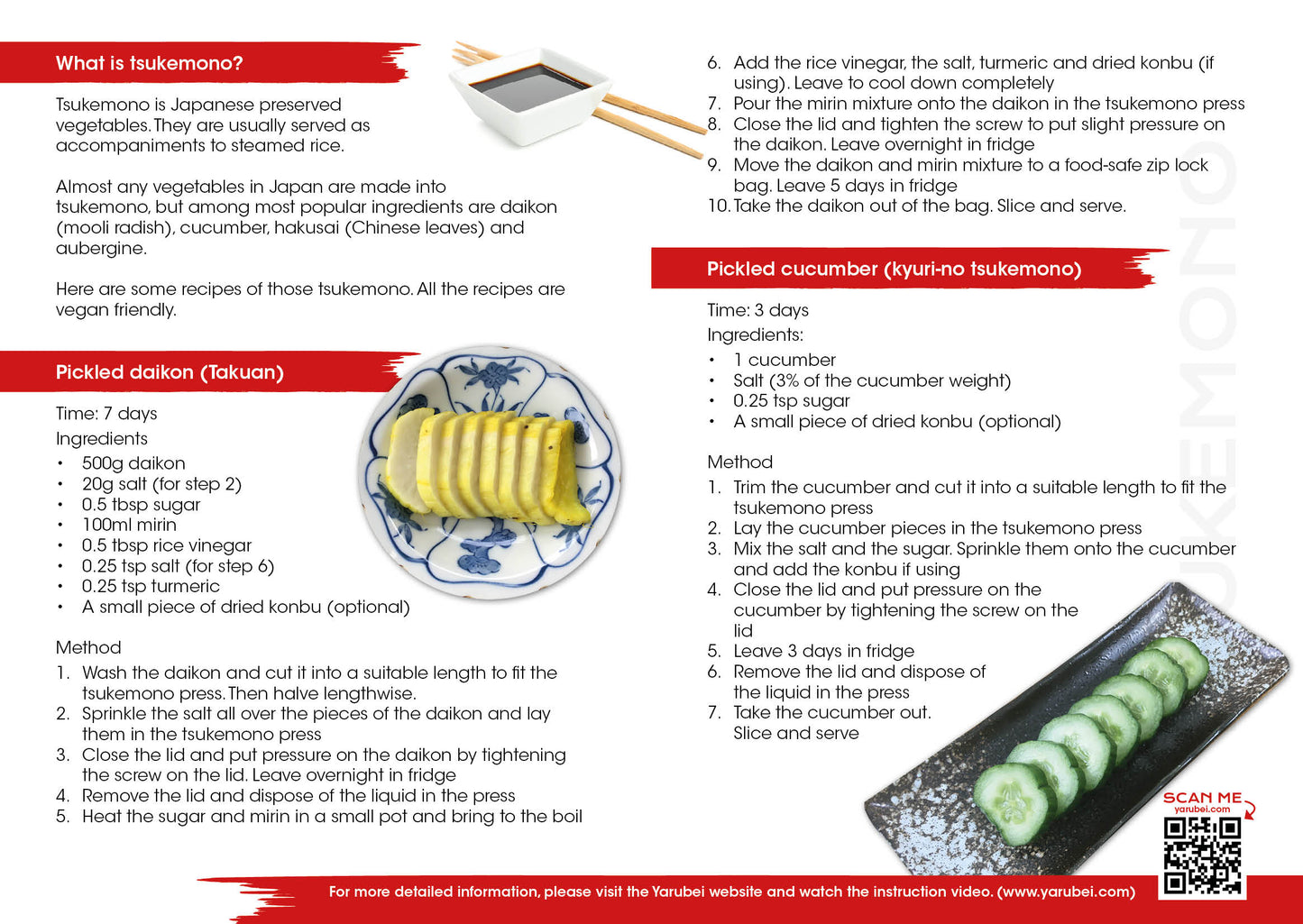 What is tsukemono?

Tsukemono is Japanese preserved vegetables. They are usually served as accompaniments to steamed rice.

Almost any vegetables in Japan are made into tsukemono, but among most popular ingredients are daikon (mooli radish), cucumber, hakusai (Chinese leaves) and aubergine.

Here are some recipes of those tsukemono. All the recipes are vegan friendly.

Pickled daikon (Takuan)

Time: 7 days
Ingredients
• 500g daikon
• 20g salt (for step 2)
• 0.5 tbsp sugar
• 100ml mirin
• 0.5 tbsp rice vinegar
• 0.25 tsp salt (for step 6)
• 0.25 tsp turmeric
• A small piece of dried konbu (optional)

Method
1. Wash the daikon and cut it into a suitable length to fit the tsukemono press. Then halve lengthwise.
2. Sprinkle the salt all over the pieces of the daikon and lay them in the tsukemono press
3. Close the lid and put pressure on the daikon by tightening the screw on the lid. Leave overnight in fridge
4. Remove the lid and dispose of the liquid in the press
5. Heat the sugar and mirin in a small pot and bring to the boil
6. Add the rice vinegar, the salt, turmeric and dried konbu (if using). Leave to cool down completely
7. Pour the mirin mixture onto the daikon in the tsukemono press
8. Close the lid and tighten the screw to put slight pressure on the daikon. Leave overnight in fridge
9. Move the daikon and mirin mixture to a food-safe zip lock bag. Leave 5 days in fridge
10. Take the daikon out of the bag. Slice and serve.

Pickled cucumber (kyuri-no tsukemono)

Time: 3 days
Ingredients:
• 1 cucumber
• Salt (3% of the cucumber weight)
• 0.25 tsp sugar
• A small piece of dried konbu (optional)

Method
1. Trim the cucumber and cut it into a suitable length to fit the tsukemono press
2. Lay the cucumber pieces in the tsukemono press
3. Mix the salt and the sugar. Sprinkle them onto the cucumber and add the konbu if using
4. Close the lid and put pressure on the cucumber by tightening the screw on the lid
5. Leave 3 days in fridge
6. Remove the lid and dispose of the liquid in the press
7. Take the cucumber out. Slice and serve

TSUKEMONO

SCAN ME
yarubei.com

For more detailed information, please visit the Yarubei website and watch the instruction video. (www.yarubei.com)